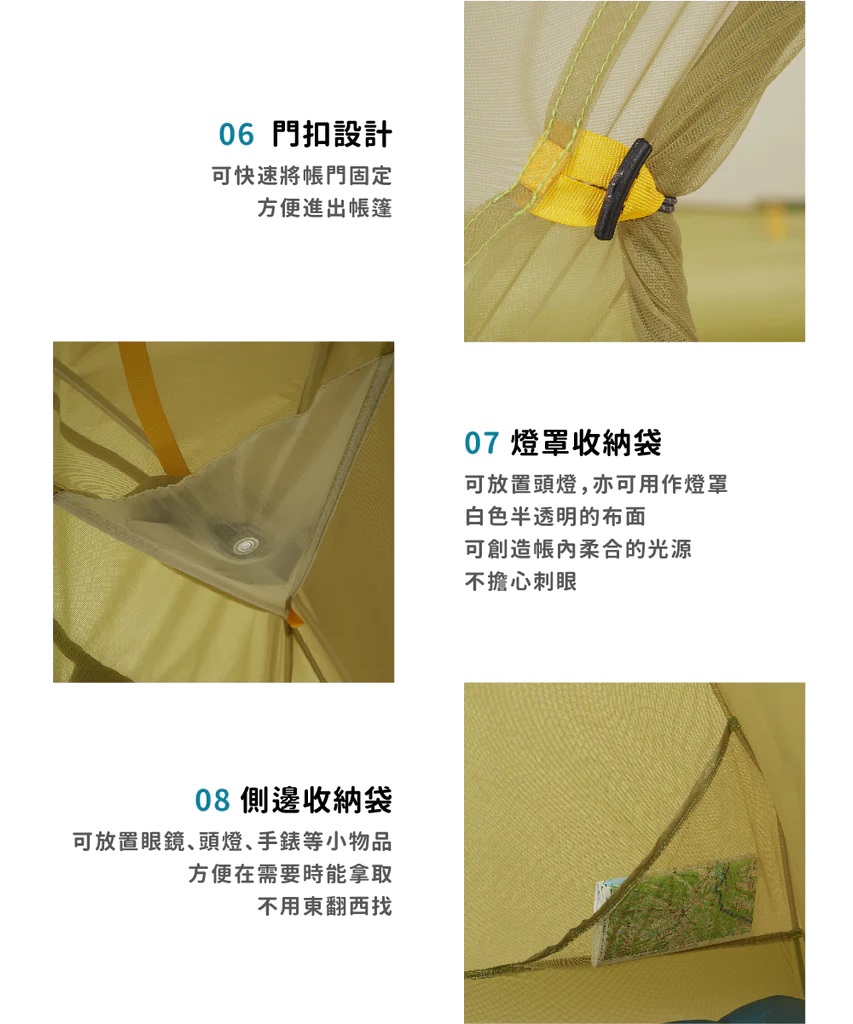 06 門扣設計

可快速將帳門固定
方便進出帳篷

07 燈罩收納袋

可放置頭燈,亦可用作燈罩
白色半透明的布面
可創造帳內柔合的光源
不擔心刺眼

08 側邊收納袋

可放置眼鏡、頭燈、手錶等小物品
方便在需要時能拿取
不用東翻西找