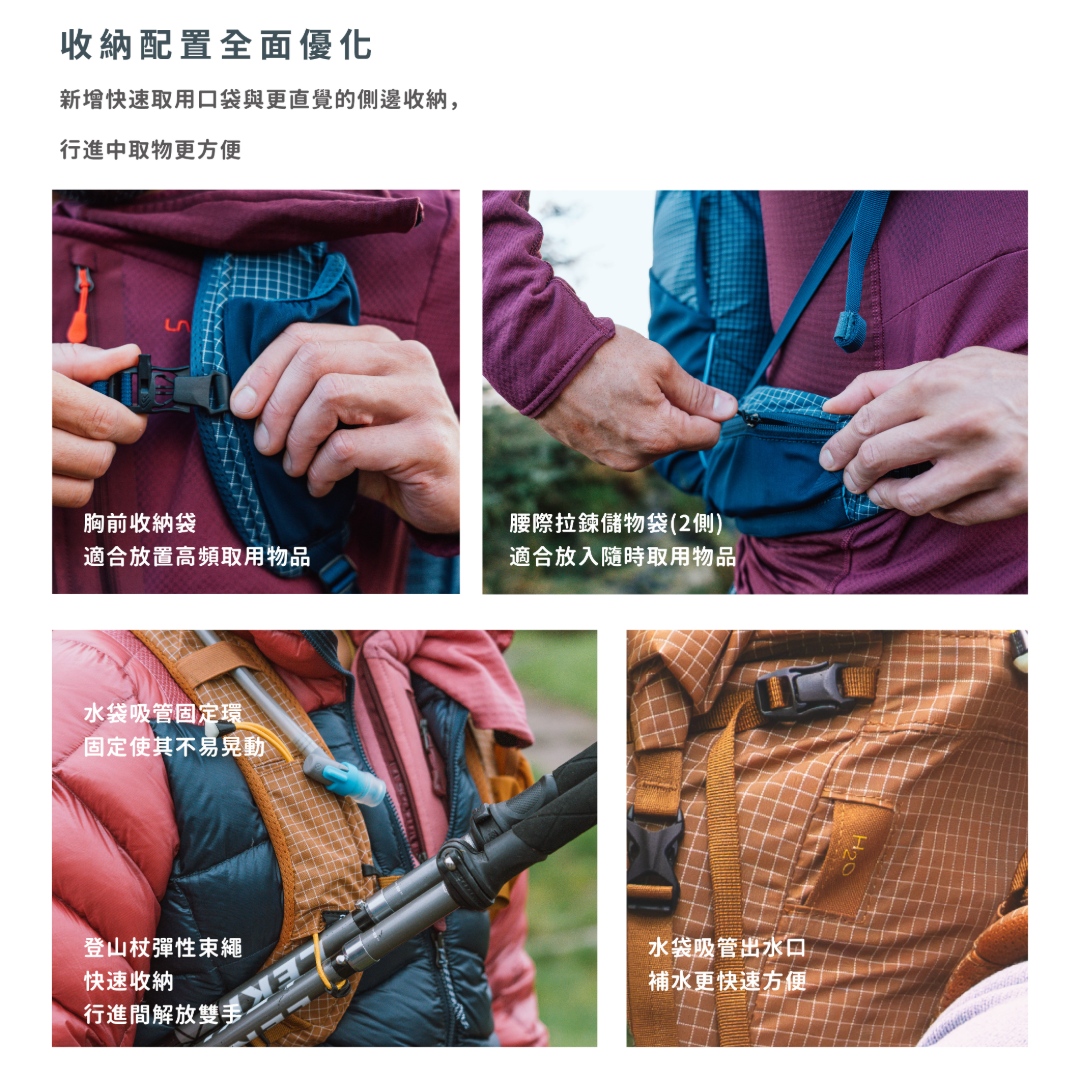 收納配置全面優化

新增快速取用口袋與更直覺的側邊收納，

行進中取物更方便

胸前收納袋
適合放置高頻取用物品

腰際拉鍊儲物袋(2側)
適合放入隨時取用物品

水袋吸管固定環
固定使其不易晃動

登山杖彈性束繩
快速收納
行進間解放雙手

H2O

水袋吸管出水口
補水更快速方便