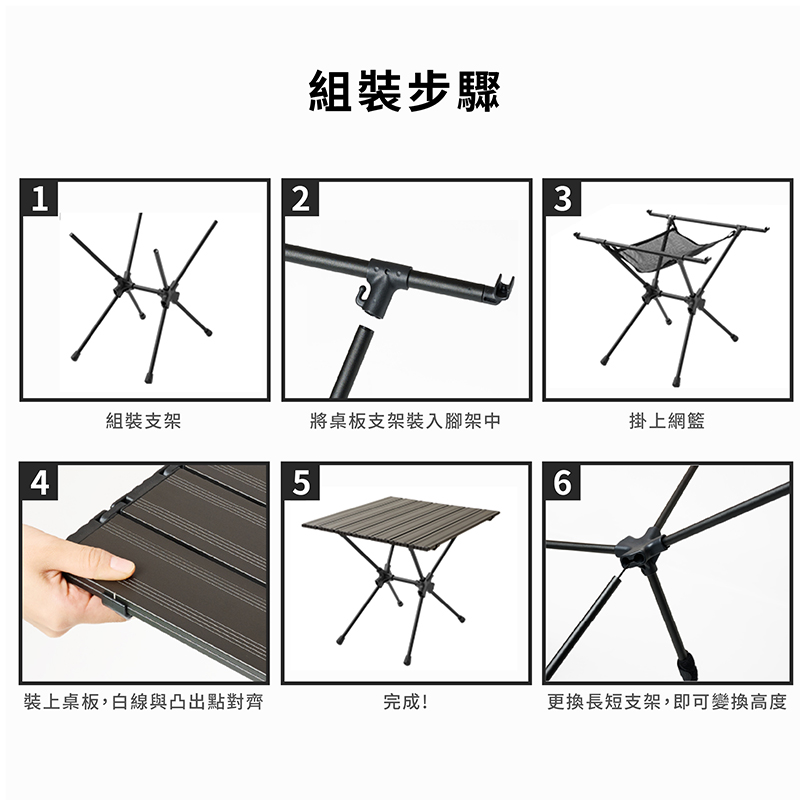 組裝步驟

1

組裝支架

2

將桌板支架裝入腳架中

3

掛上網籃

4

裝上桌板，白線與凸出點對齊

5

完成!

6

更換長短支架，即可變換高度