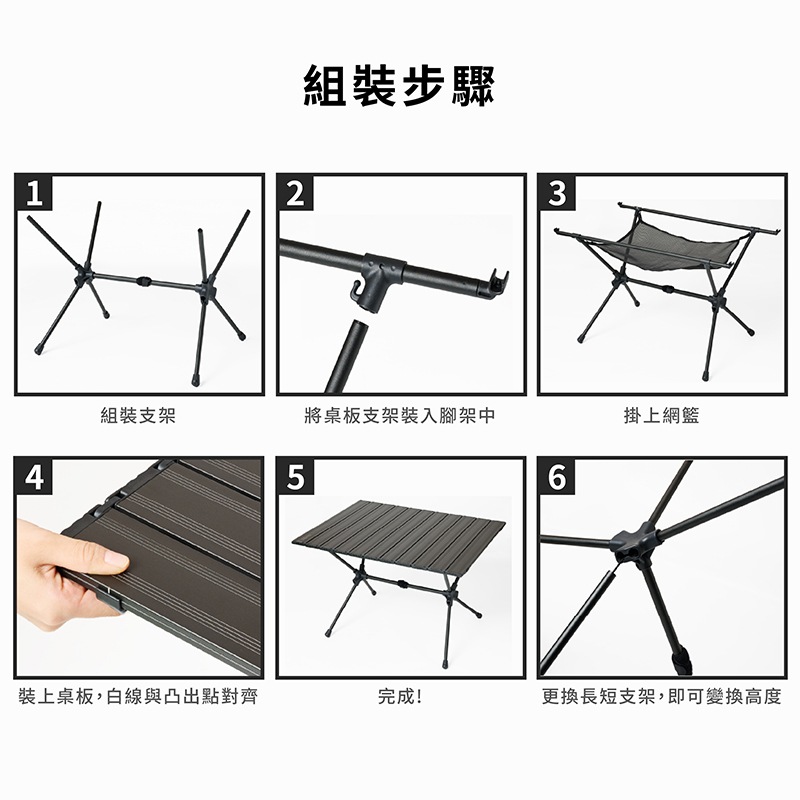 組裝步驟

1
組裝支架

2
將桌板支架裝入腳架中

3
掛上網籃

4
裝上桌板，白線與凸出點對齊

5
完成!

6
更換長短支架，即可變換高度