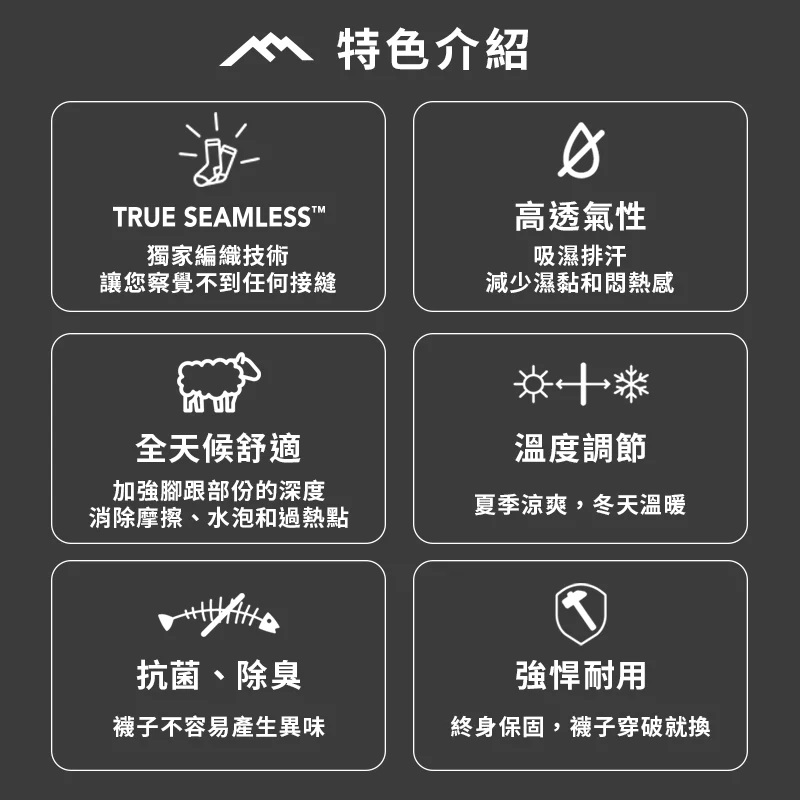 特色介紹

TRUE SEAMLESS™

獨家編織技術
讓您察覺不到任何接縫

高透氣性

吸濕排汗
減少濕黏和悶熱感

全天候舒適

加強腳跟部份的深度
消除摩擦、水泡和過熱點

溫度調節

夏季涼爽，冬天溫暖

抗菌、除臭

襪子不容易產生異味

強悍耐用

終身保固，襪子穿破就換